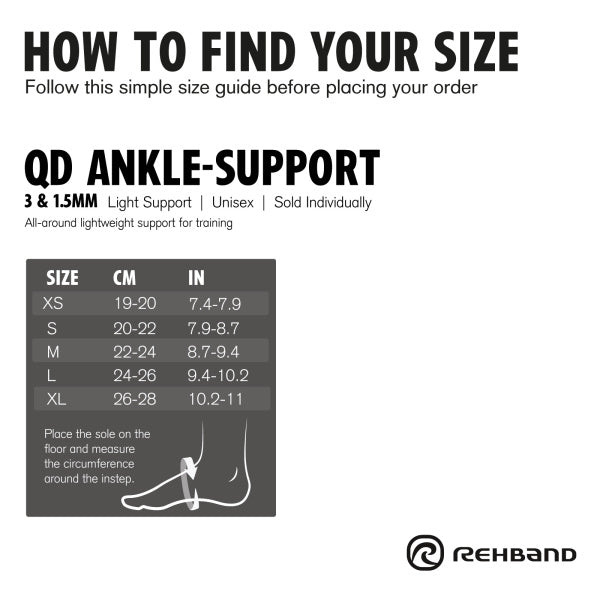 HOW TO FIND YOUR SIZE

Follow this simple size guide before placing your order

QD ANKLE-SUPPORT

3 & 1.5MM Light Support | Unisex | Sold Individually

All-around lightweight support for training

| SIZE | CM | IN |
|---|---|---|
| XS | 19-20 | 7.4-7.9 |
| S | 20-22 | 7.9-8.7 |
| M | 22-24 | 8.7-9.4 |
| L | 24-26 | 9.4-10.2 |
| XL | 26-28 | 10.2-11 |

Place the sole on the floor and measure the circumference around the instep.

REHBAND